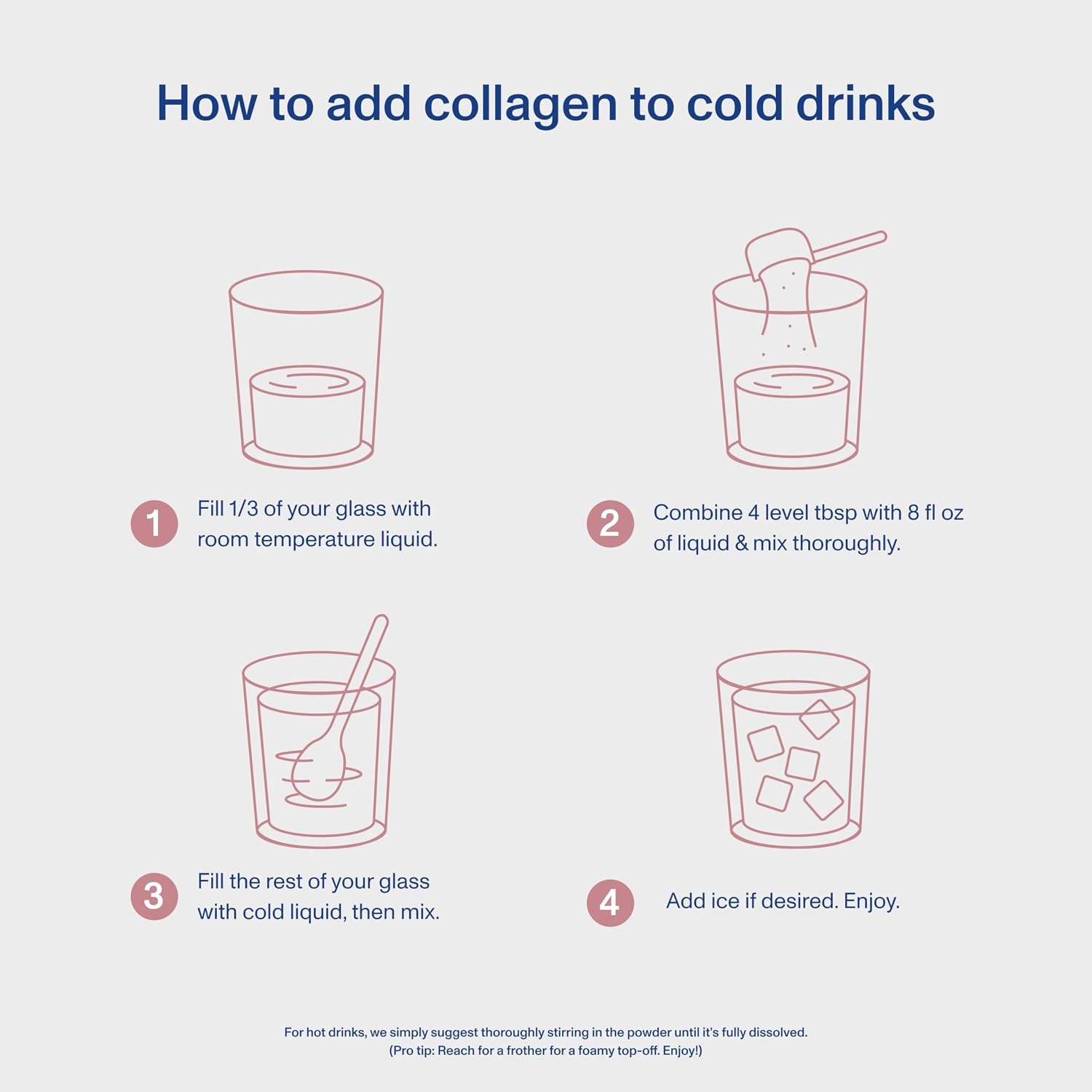 How to add collagen to cold drinks

1 Fill 1/3 of your glass with room temperature liquid.

2 Combine 4 level tbsp with 8 fl oz of liquid & mix thoroughly.

3 Fill the rest of your glass with cold liquid, then mix.

4 Add ice if desired. Enjoy.

For hot drinks, we simply suggest thoroughly stirring in the powder until it's fully dissolved. (Pro tip: Reach for a frother for a foamy top-off. Enjoy!)